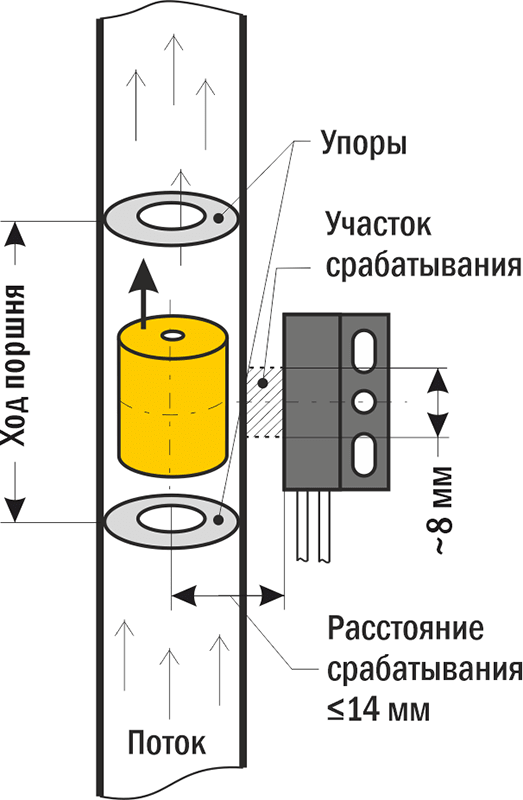 Упоры

Участок срабатывания

Ход поршня

~8 мм

Расстояние срабатывания ≤14 мм

Поток